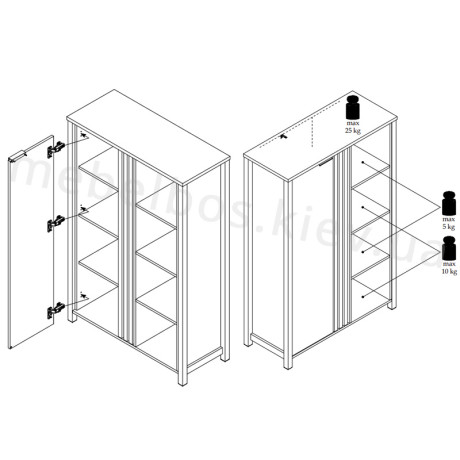 max
25 kg

max
5 kg

max
10 kg

mebelbos.kiev.ua